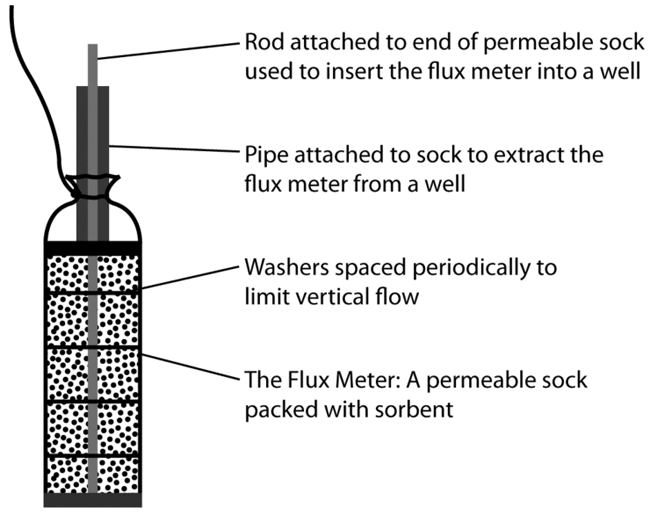 Rod attached to end of permeable sock used to insert the flux meter into a well

Pipe attached to sock to extract the flux meter from a well

Washers spaced periodically to limit vertical flow

The Flux Meter: A permeable sock packed with sorbent