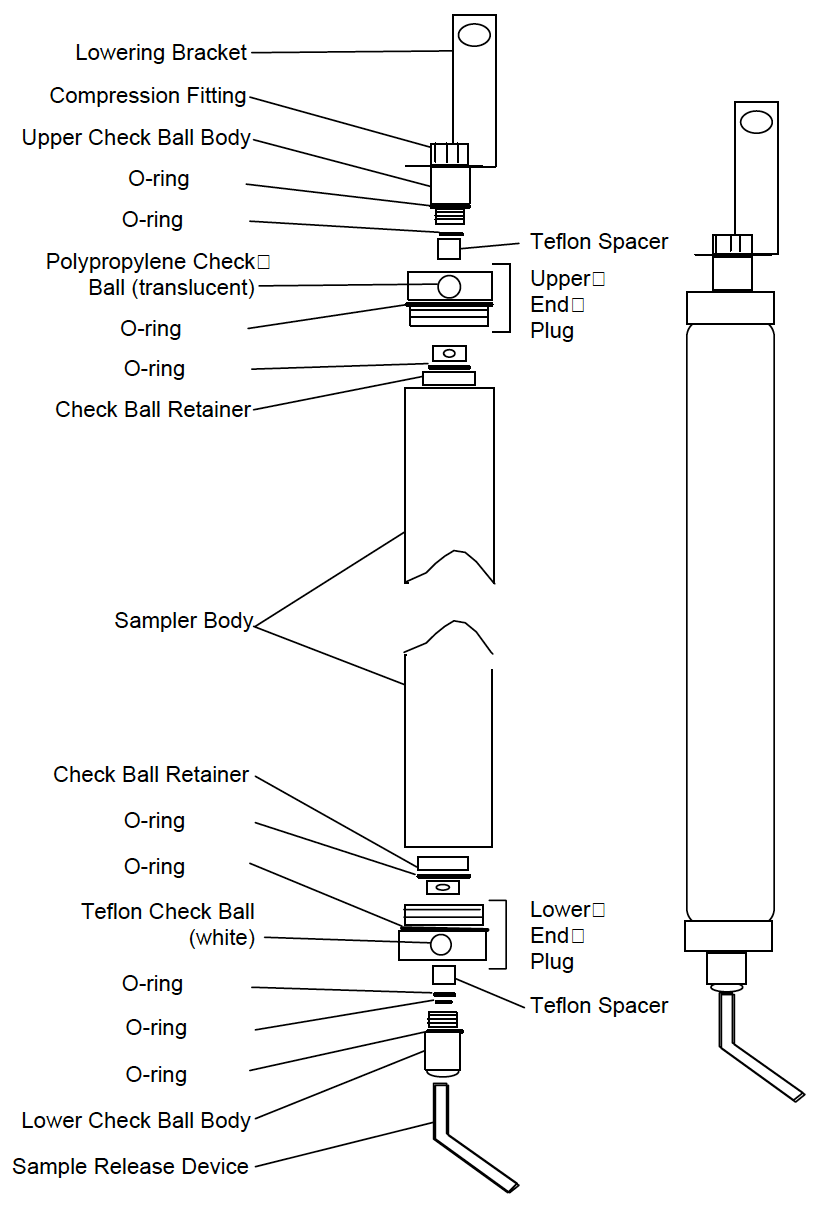 Lowering Bracket
Compression Fitting
Upper Check Ball Body
O-ring
O-ring
Teflon Spacer
Polypropylene Check Ball (translucent)
Upper End Plug
O-ring
O-ring
Check Ball Retainer
Sampler Body
Check Ball Retainer
O-ring
O-ring
Teflon Check Ball (white)
Lower End Plug
O-ring
Teflon Spacer
O-ring
O-ring
Lower Check Ball Body
Sample Release Device