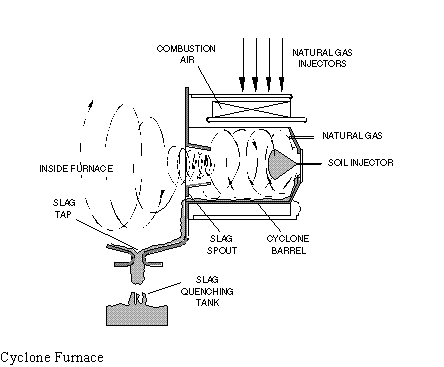 COMBUSTION AIR

NATURAL GAS INJECTORS

NATURAL GAS

SOIL INJECTOR

INSIDE FURNACE

SLAG TAP

SLAG SPOUT

CYCLONE BARREL

SLAG QUENCHING TANK

Cyclone Furnace